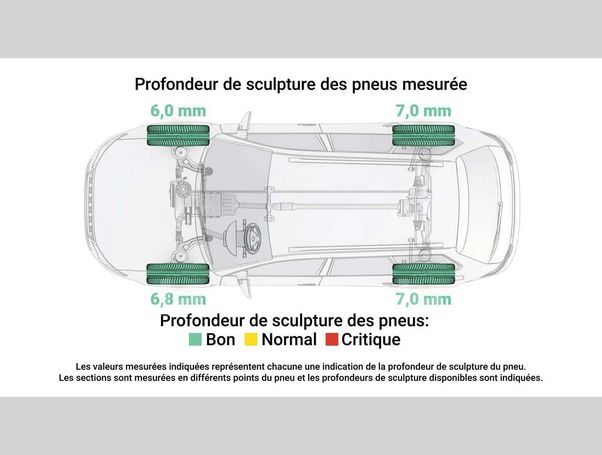 Profondeur de sculpture des pneus mesurée

6,0 mm

7,0 mm

6,8 mm

7,0 mm

Profondeur de sculpture des pneus:
Bon Normal Critique

Les valeurs mesurées indiquées représentent chacune une indication de la profondeur de sculpture du pneu.
Les sections sont mesurées en différents points du pneu et les profondeurs de sculpture disponibles sont indiquées.